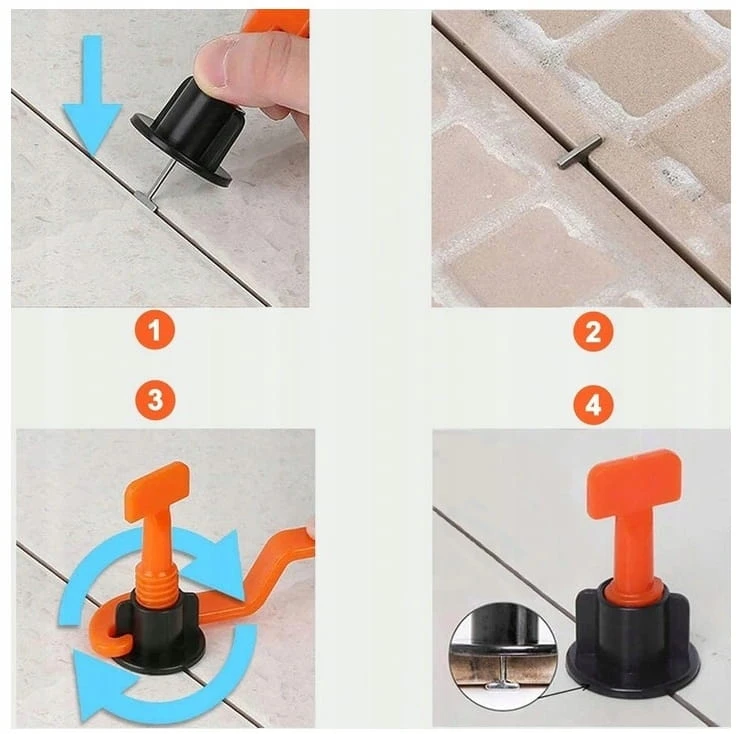 1

2

3

4